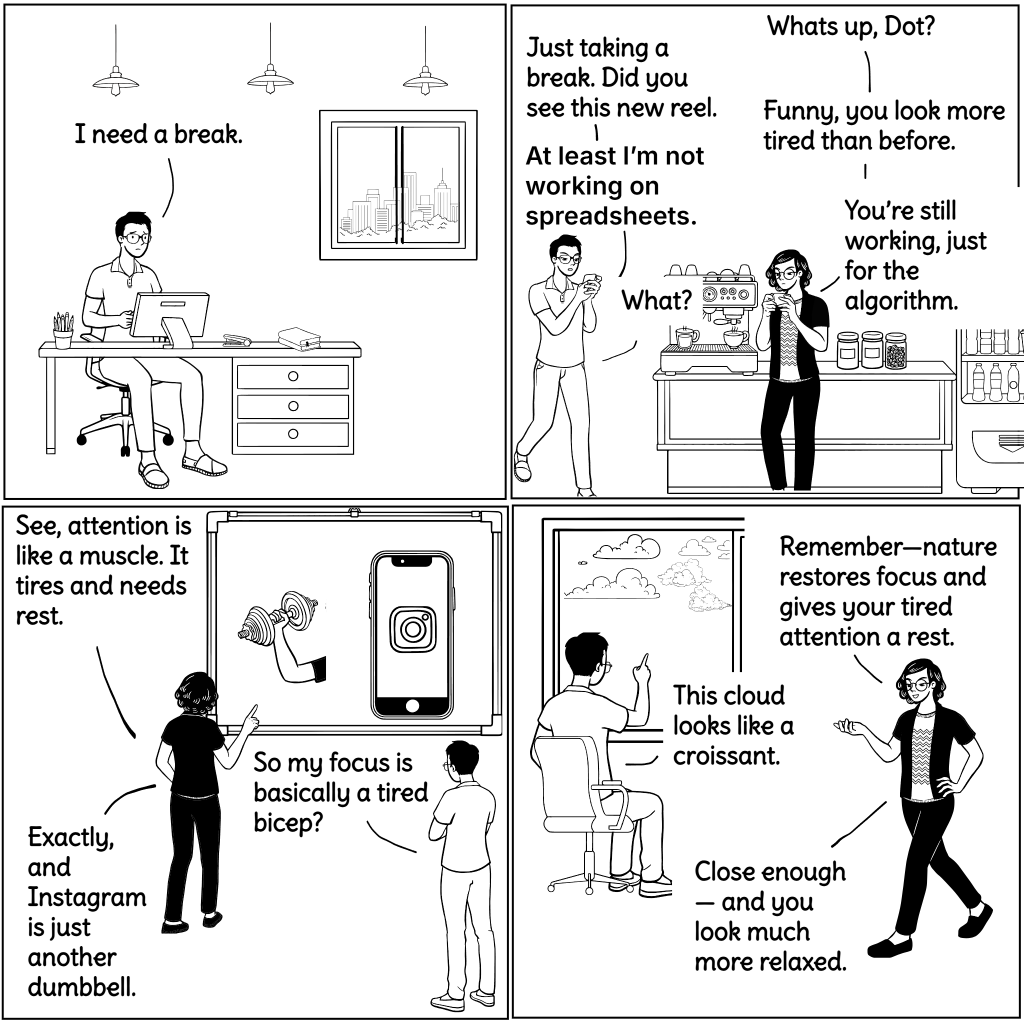 I need a break.

Whats up, Dot?

Just taking a break. Did you see this new reel.

Funny, you look more tired than before.

At least I'm not working on spreadsheets.

You're still working, just for the algorithm.

What?

See, attention is like a muscle. It tires and needs rest.

So my focus is basically a tired bicep?

Exactly, and Instagram is just another dumbbell.

Remember—nature restores focus and gives your tired attention a rest.

This cloud looks like a croissant.

Close enough — and you look much more relaxed.